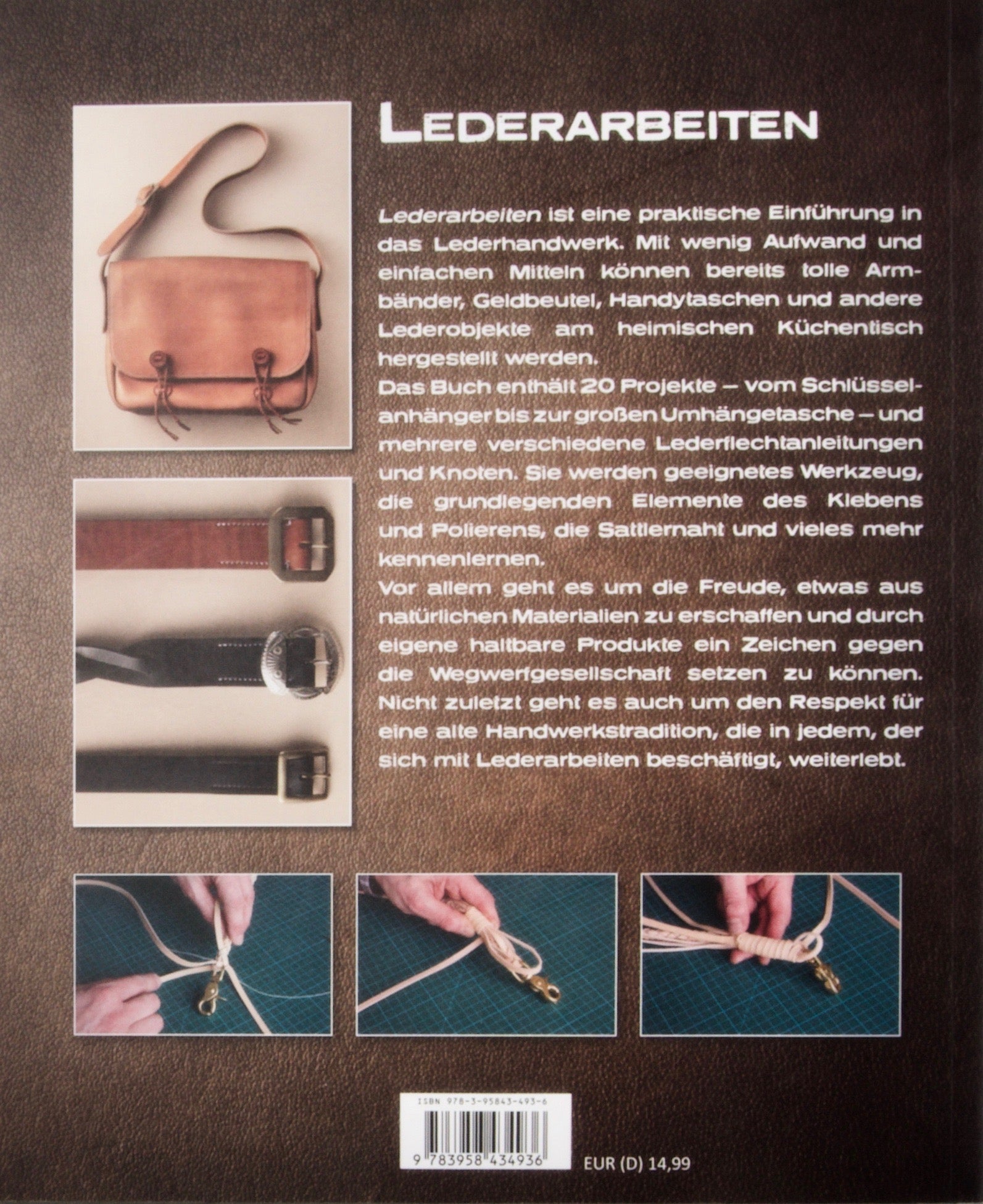 LEDERARBEITEN

Lederarbeiten ist eine praktische Einführung in das Lederhandwerk. Mit wenig Aufwand und einfachen Mitteln können bereits tolle Armbänder, Geldbeutel, Handytaschen und andere Lederobjekte am heimischen Küchentisch hergestellt werden.

Das Buch enthält 20 Projekte – vom Schlüsselanhänger bis zur großen Umhängetasche – und mehrere verschiedene Lederflechtanleitungen und Knoten. Sie werden geeignetes Werkzeug, die grundlegenden Elemente des Klebens und Polierens, die Sattlernaht und vieles mehr kennenlernen.

Vor allem geht es um die Freude, etwas aus natürlichen Materialien zu erschaffen und durch eigene haltbare Produkte ein Zeichen gegen die Wegwerfgesellschaft setzen zu können. Nicht zuletzt geht es auch um den Respekt für eine alte Handwerkstradition, die in jedem, der sich mit Lederarbeiten beschäftigt, weiterlebt.

ISBN 978-3-95843-493-6

9 783958 434936

EUR (D) 14,99